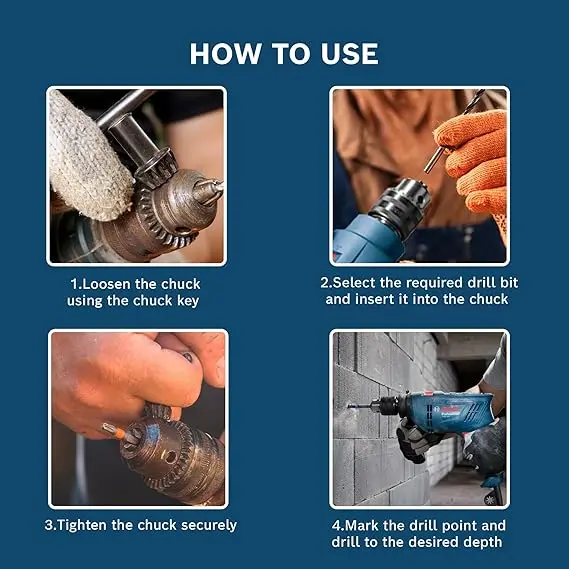 HOW TO USE

1.Loosen the chuck using the chuck key

2.Select the required drill bit and insert it into the chuck

3.Tighten the chuck securely

4.Mark the drill point and drill to the desired depth